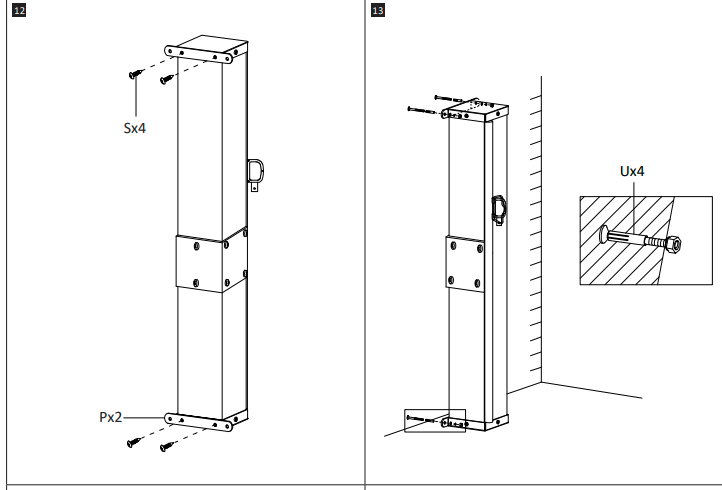 12

Sx4

Px2

13

Ux4